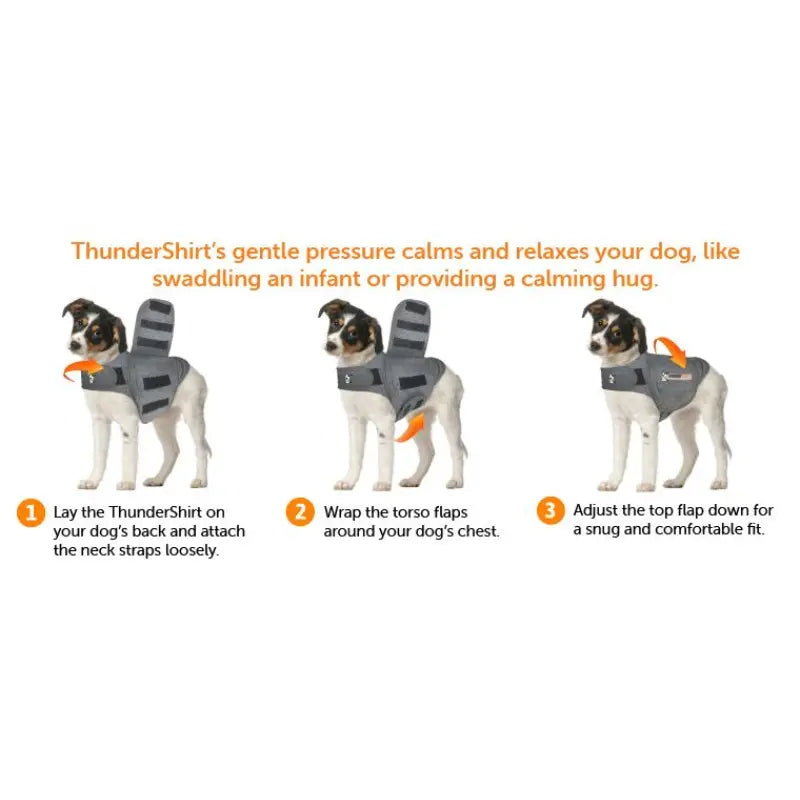 ThunderShirt's gentle pressure calms and relaxes your dog, like swaddling an infant or providing a calming hug.

1 Lay the ThunderShirt on your dog's back and attach the neck straps loosely.

2 Wrap the torso flaps around your dog's chest.

3 Adjust the top flap down for a snug and comfortable fit.