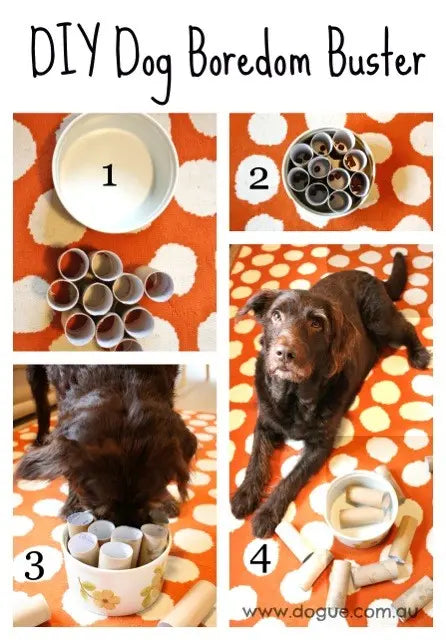 DIY Dog Boredom Buster

1

2

3

4

www.dogue.com.au