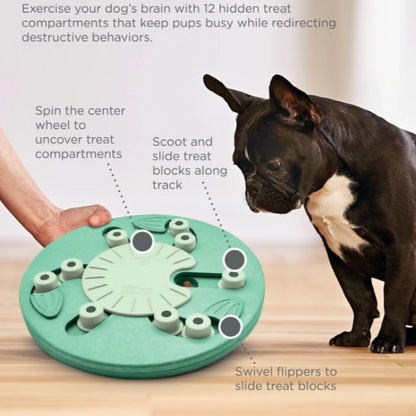 Exercise your dog's brain with 12 hidden treat compartments that keep pups busy while redirecting destructive behaviors.

Spin the center wheel to uncover treat compartments

Scoot and slide treat blocks along track

Swivel flippers to slide treat blocks